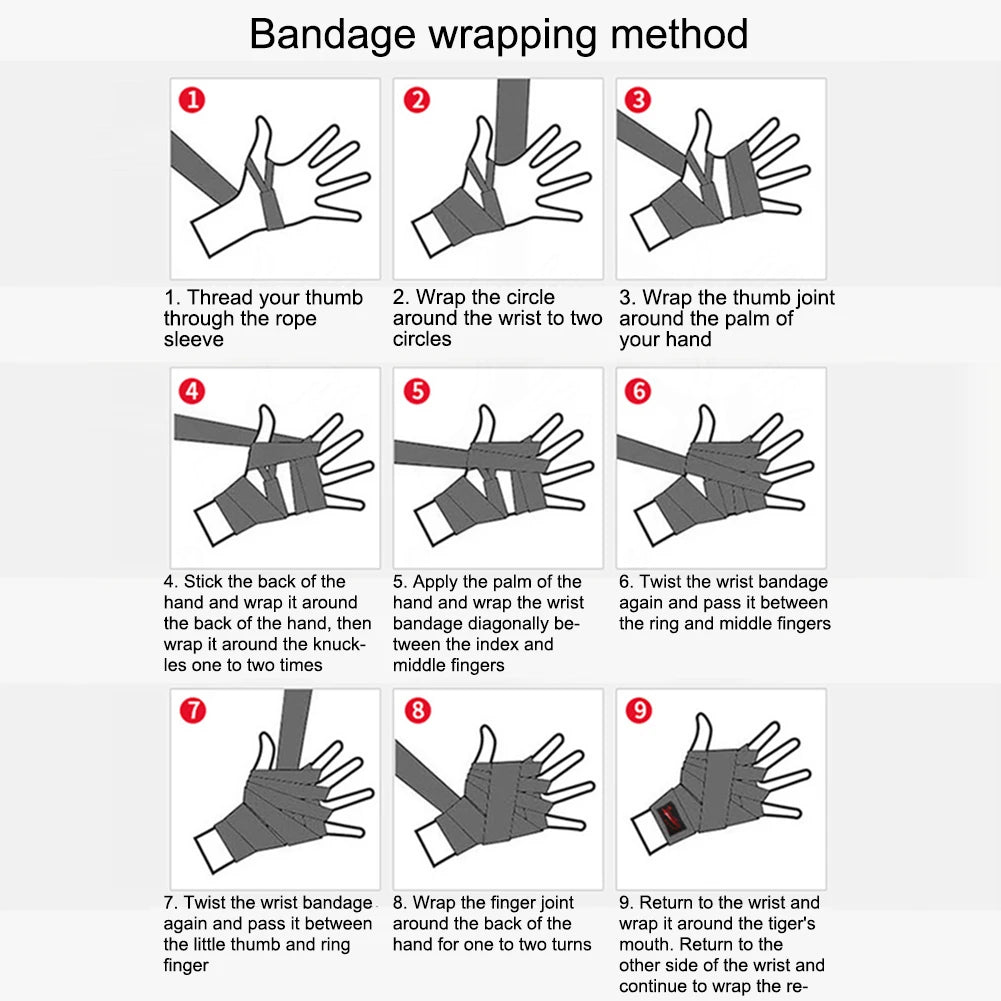 Bandage wrapping method

1

1. Thread your thumb through the rope sleeve

2

2. Wrap the circle around the wrist to two circles

3

3. Wrap the thumb joint around the palm of your hand

4

4. Stick the back of the hand and wrap it around the back of the hand, then wrap it around the knuckles one to two times

5

5. Apply the palm of the hand and wrap the wrist bandage diagonally between the index and middle fingers

6

6. Twist the wrist bandage again and pass it between the ring and middle fingers

7

7. Twist the wrist bandage again and pass it between the little thumb and ring finger

8

8. Wrap the finger joint around the back of the hand for one to two turns

9

9. Return to the wrist and wrap it around the tiger's mouth. Return to the other side of the wrist and continue to wrap the re-